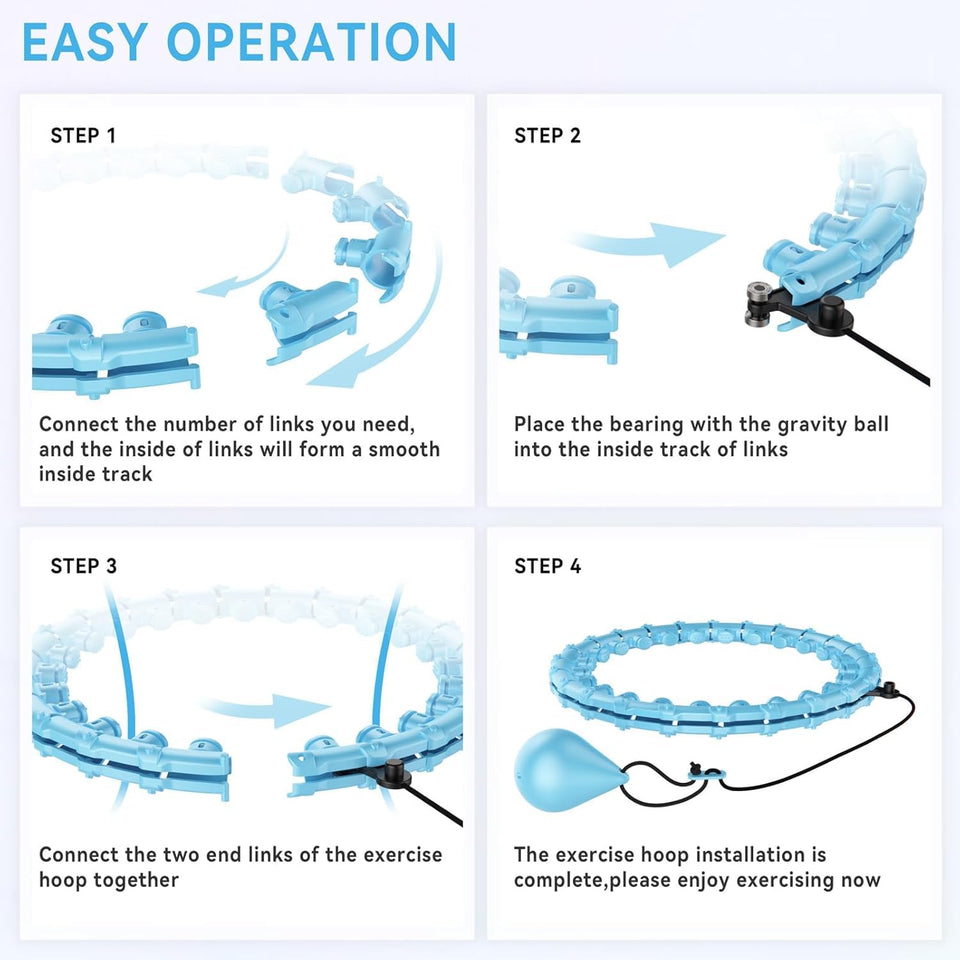 EASY OPERATION

STEP 1

Connect the number of links you need, and the inside of links will form a smooth inside track

STEP 2

Place the bearing with the gravity ball into the inside track of links

STEP 3

Connect the two end links of the exercise hoop together

STEP 4

The exercise hoop installation is complete,please enjoy exercising now